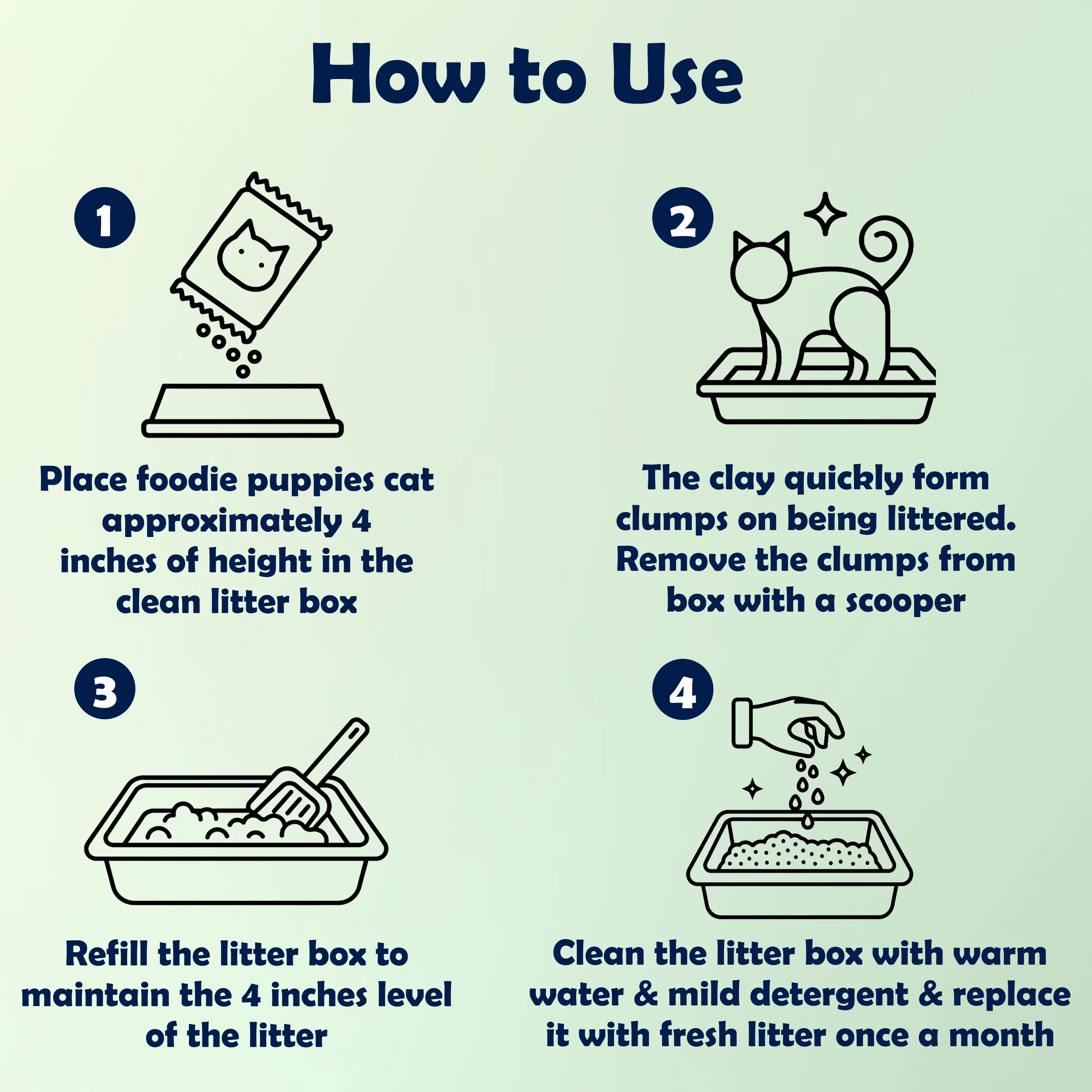 How to Use

1

Place foodie puppies cat approximately 4 inches of height in the clean litter box

2

The clay quickly form clumps on being littered. Remove the clumps from box with a scooper

3

Refill the litter box to maintain the 4 inches level of the litter

4

Clean the litter box with warm water & mild detergent & replace it with fresh litter once a month